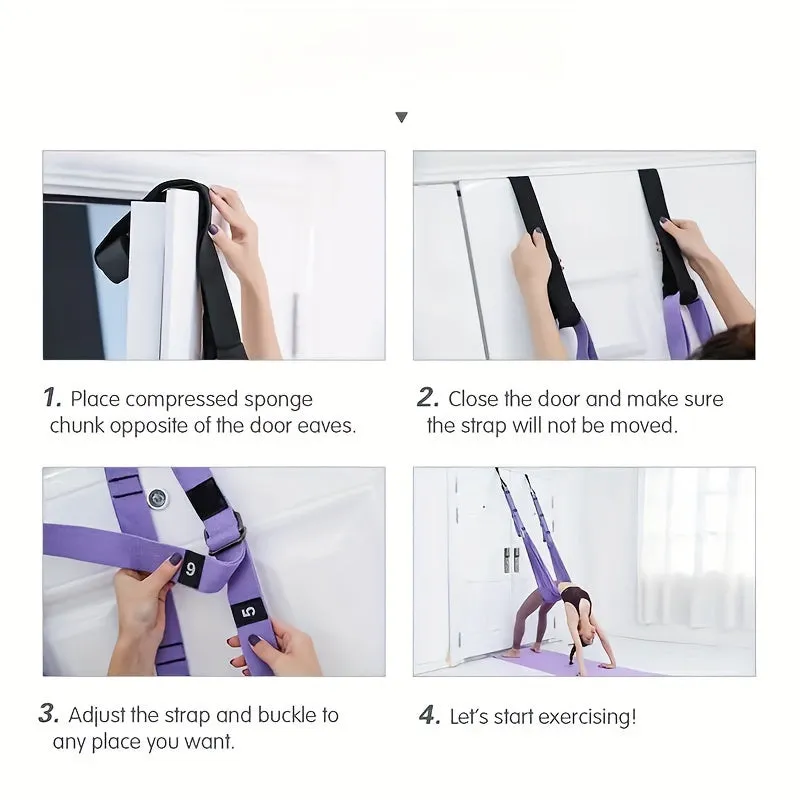 1. Place compressed sponge chunk opposite of the door eaves.

2. Close the door and make sure the strap will not be moved.

6

5

3. Adjust the strap and buckle to any place you want.

4. Let's start exercising!